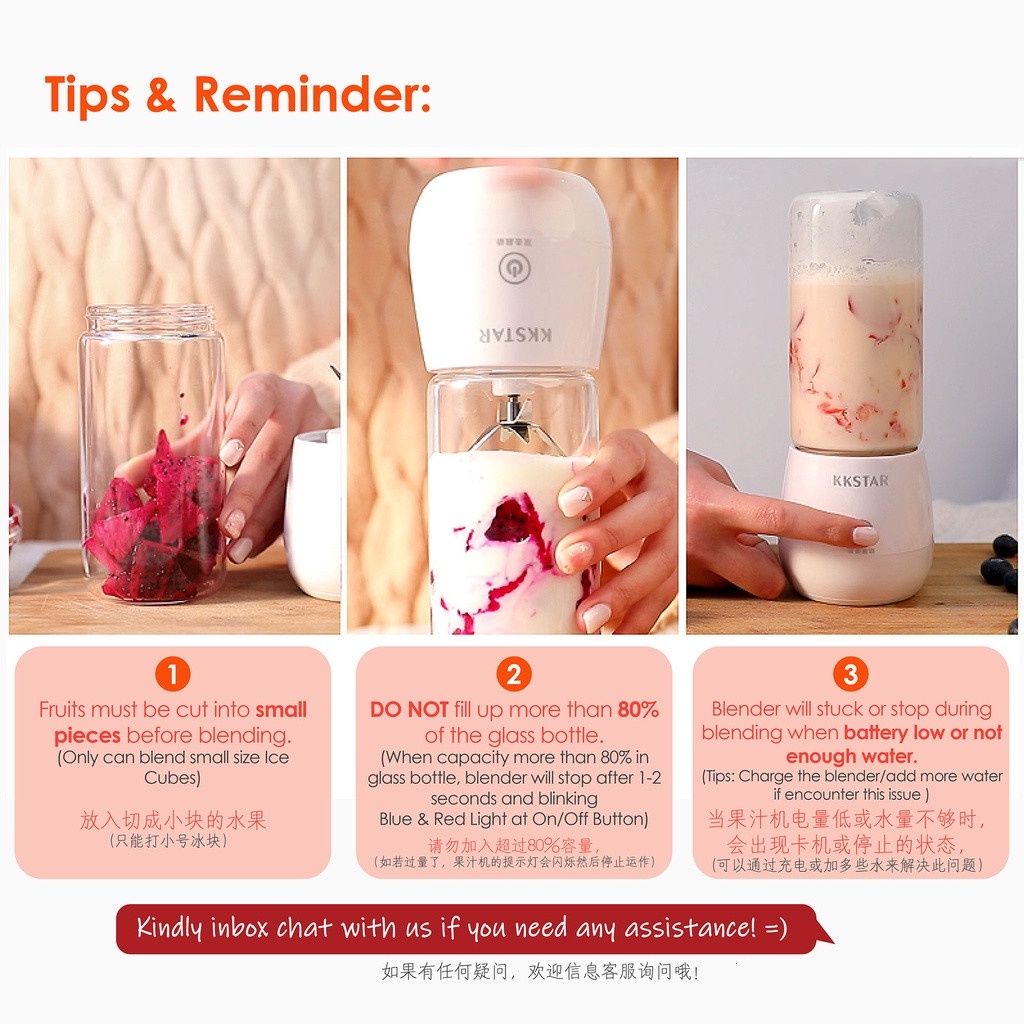 Tips & Reminder:

KKSTAR

KKSTAR

1
Fruits must be cut into small pieces before blending.
(Only can blend small size Ice Cubes)

放入切成小块的水果
（只能打小号冰块）

2
DO NOT fill up more than 80% of the glass bottle.
(When capacity more than 80% in glass bottle, blender will stop after 1-2 seconds and blinking Blue & Red Light at On/Off Button)
请勿加入超过80%容量，
（如若过量了，果汁机的提示灯会闪烁然后停止运作）

3
Blender will stuck or stop during blending when battery low or not enough water.
(Tips: Charge the blender/add more water if encounter this issue )
当果汁机电量低或水量不够时，会出现卡机或停止的状态，
（可以通过充电或加多些水来解决此问题）

Kindly inbox chat with us if you need any assistance! =)
如果有任何疑问，欢迎信息客服询问哦！