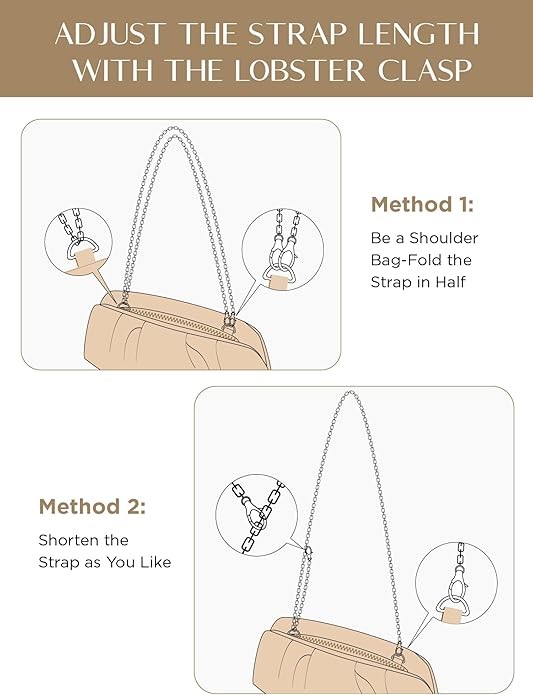 ADJUST THE STRAP LENGTH WITH THE LOBSTER CLASP

Method 1:

Be a Shoulder Bag-Fold the Strap in Half

Method 2:

Shorten the Strap as You Like